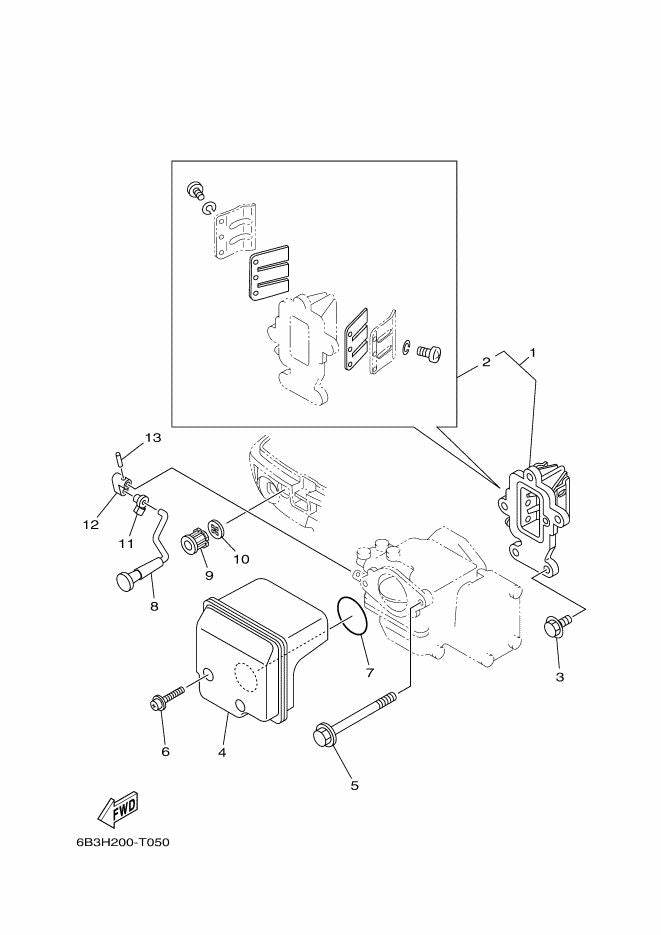 2
1
13
12
11
10
9
8
7
3
6
4
5
FWD
6B3H200-T050