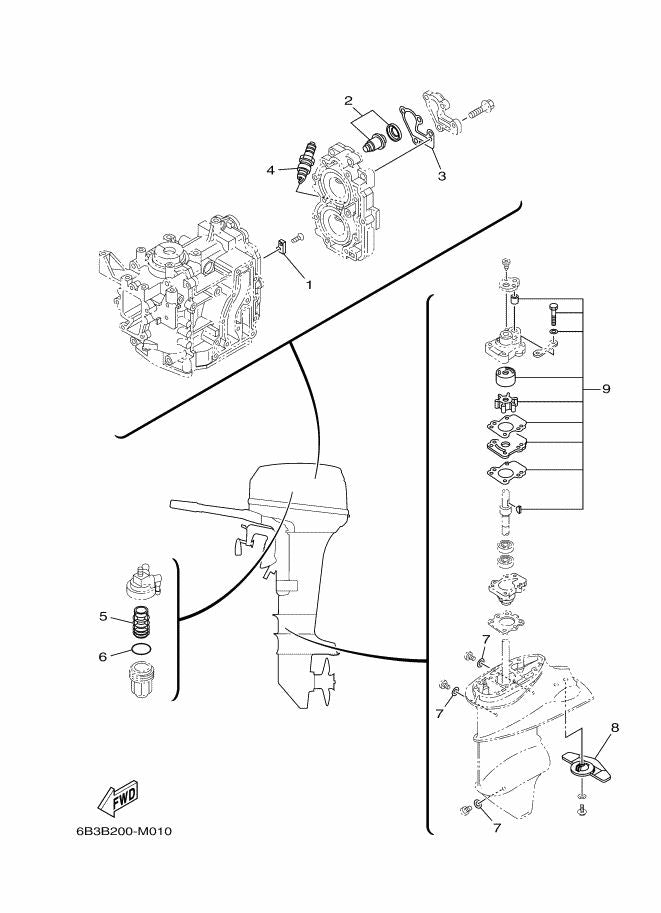 2
4
3
1
9
5
6
7
7
8
7
FWD
6B3B200-M010