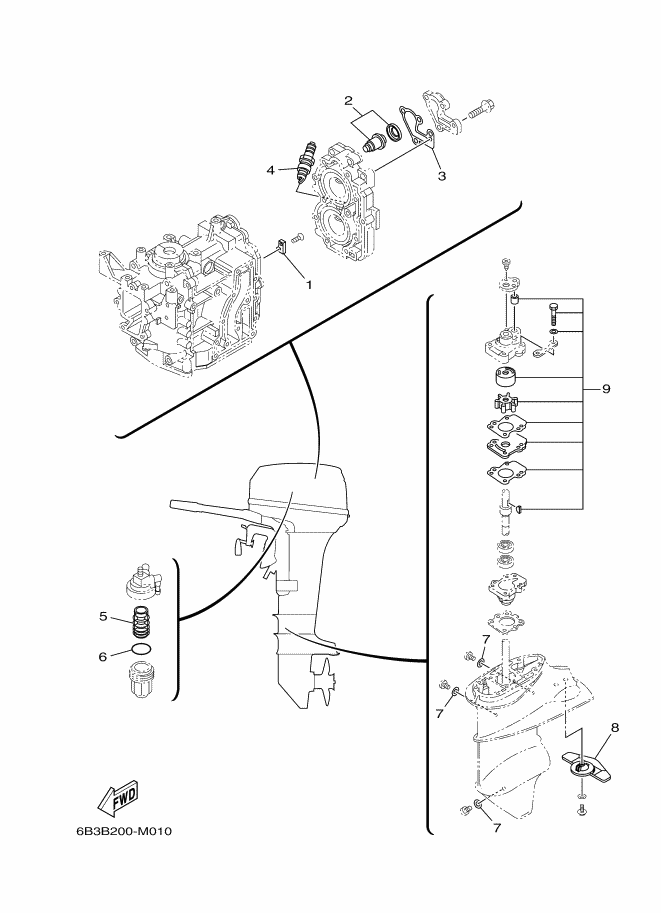 2
4
3
1
9
5
6
7
7
8
7
FWD
6B3B200-M010